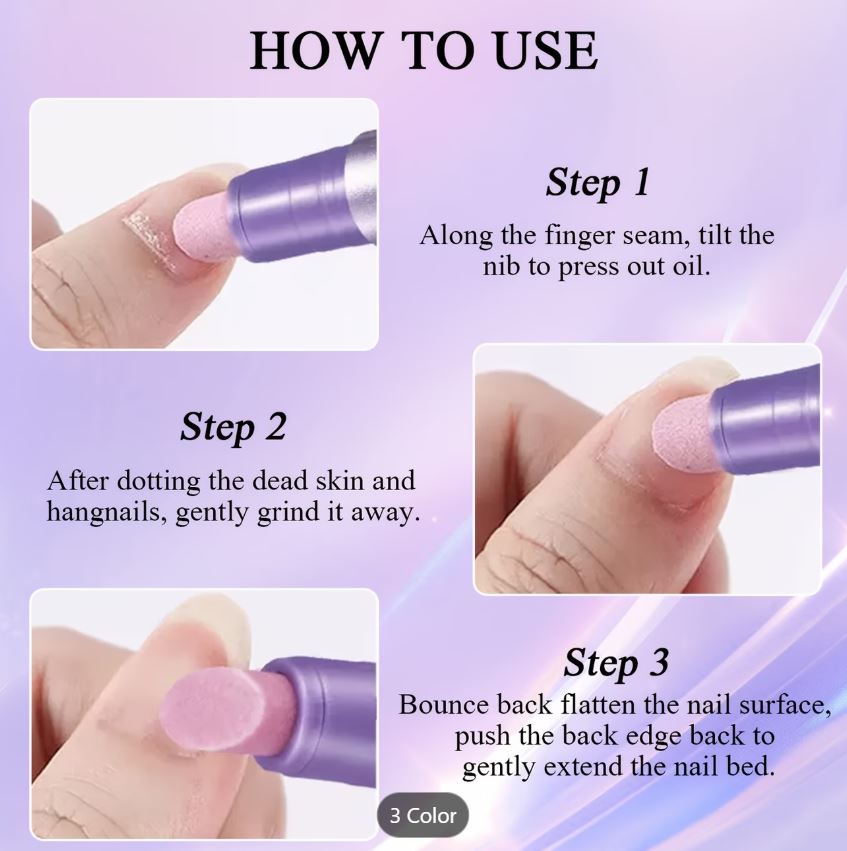 HOW TO USE

Step 1

Along the finger seam, tilt the nib to press out oil.

Step 2

After dotting the dead skin and hangnails, gently grind it away.

Step 3

Bounce back flatten the nail surface, push the back edge back to gently extend the nail bed.

3 Color